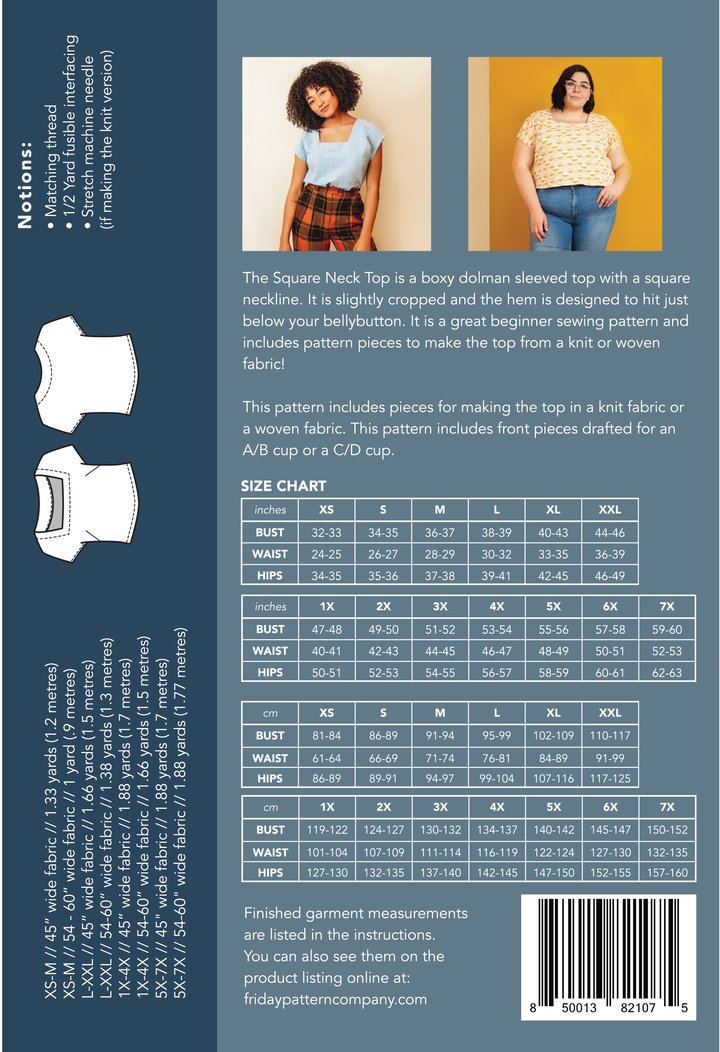 Notions:
• Matching thread
• 1/2 Yard fusible interfacing
• Stretch machine needle (if making the knit version)

XS-M // 45" wide fabric // 1.33 yards (1.2 metres)
XS-M // 54 - 60" wide fabric // 1 yard (.9 metres)
L-XXL // 45" wide fabric // 1.66 yards (1.5 metres)
L-XXL // 54-60" wide fabric // 1.38 yards (1.3 metres)
1X-4X // 45" wide fabric // 1.88 yards (1.7 metres)
1X-4X // 54-60" wide fabric // 1.66 yards (1.5 metres)
5X-7X // 45" wide fabric // 1.88 yards (1.7 metres)
5X-7X // 54-60" wide fabric // 1.88 yards (1.77 metres)

The Square Neck Top is a boxy dolman sleeved top with a square neckline. It is slightly cropped and the hem is designed to hit just below your bellybutton. It is a great beginner sewing pattern and includes pattern pieces to make the top from a knit or woven fabric!

This pattern includes pieces for making the top in a knit fabric or a woven fabric. This pattern includes front pieces drafted for an A/B cup or a C/D cup.

SIZE CHART

| inches | XS | S | M | L | XL | XXL |
|---|---|---|---|---|---|---|
| BUST | 32-33 | 34-35 | 36-37 | 38-39 | 40-43 | 44-46 |
| WAIST | 24-25 | 26-27 | 28-29 | 30-32 | 33-35 | 36-39 |
| HIPS | 34-35 | 35-36 | 37-38 | 39-41 | 42-45 | 46-49 |

| inches | 1X | 2X | 3X | 4X | 5X | 6X | 7X |
|---|---|---|---|---|---|---|---|
| BUST | 47-48 | 49-50 | 51-52 | 53-54 | 55-56 | 57-58 | 59-60 |
| WAIST | 40-41 | 42-43 | 44-45 | 46-47 | 48-49 | 50-51 | 52-53 |
| HIPS | 50-51 | 52-53 | 54-55 | 56-57 | 58-59 | 60-61 | 62-63 |

| cm | XS | S | M | L | XL | XXL |
|---|---|---|---|---|---|---|
| BUST | 81-84 | 86-89 | 91-94 | 95-99 | 102-109 | 110-117 |
| WAIST | 61-64 | 66-69 | 71-74 | 76-81 | 84-89 | 91-99 |
| HIPS | 86-89 | 89-91 | 94-97 | 99-104 | 107-116 | 117-125 |

| cm | 1X | 2X | 3X | 4X | 5X | 6X | 7X |
|---|---|---|---|---|---|---|---|
| BUST | 119-122 | 124-127 | 130-132 | 134-137 | 140-142 | 145-147 | 150-152 |
| WAIST | 101-104 | 107-109 | 111-114 | 116-119 | 122-124 | 127-130 | 132-135 |
| HIPS | 127-130 | 132-135 | 137-140 | 142-145 | 147-150 | 152-155 | 157-160 |

Finished garment measurements are listed in the instructions. You can also see them on the product listing online at: fridaypatterncompany.com

8 50013 82107 5